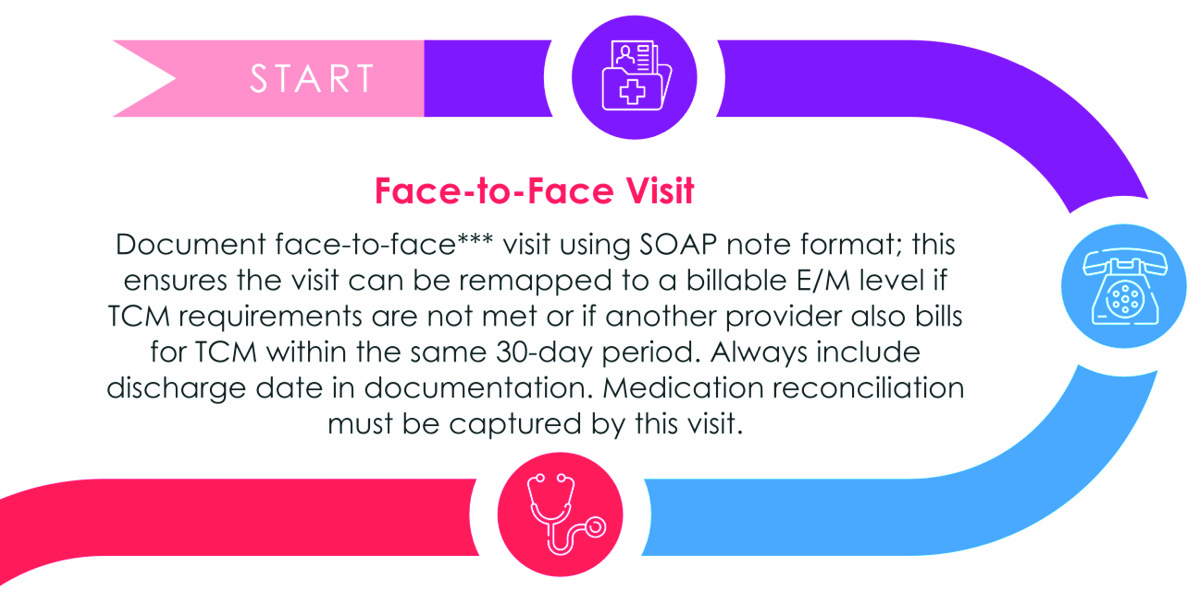 START

Face-to-Face Visit

Document face-to-face*** visit using SOAP note format; this ensures the visit can be remapped to a billable E/M level if TCM requirements are not met or if another provider also bills for TCM within the same 30-day period. Always include discharge date in documentation. Medication reconciliation must be captured by this visit.